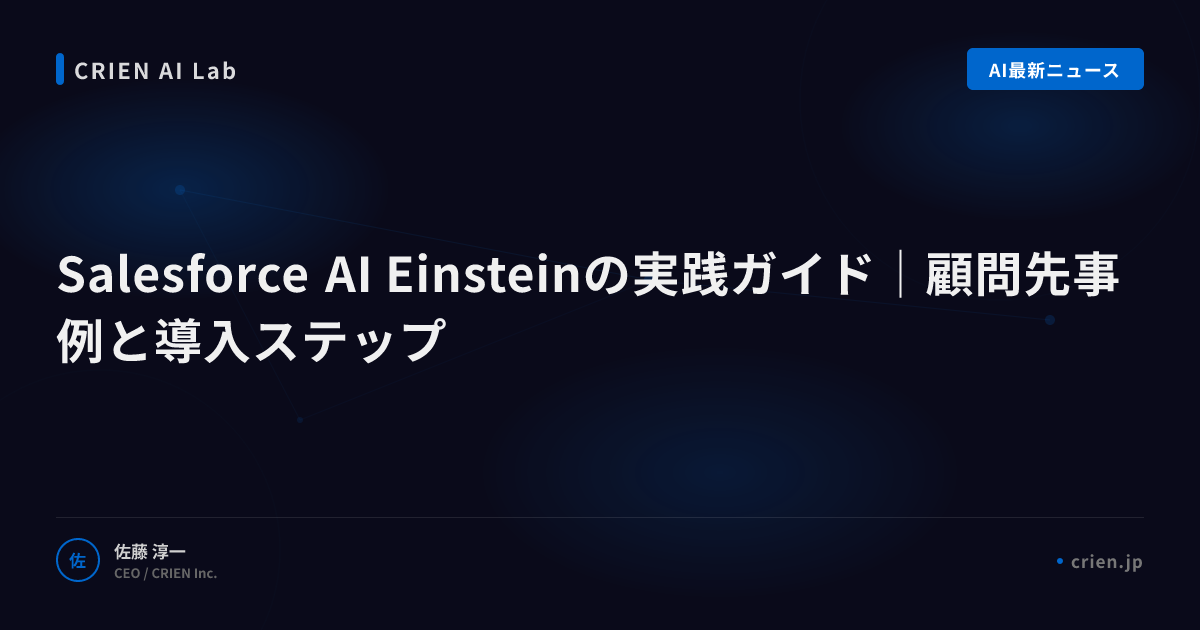 CRIEN AI Lab

AI最新ニュース

Salesforce AI Einsteinの実践ガイド｜顧問先事例と導入ステップ

佐

佐藤 淳一
CEO / CRIEN Inc.

crien.jp